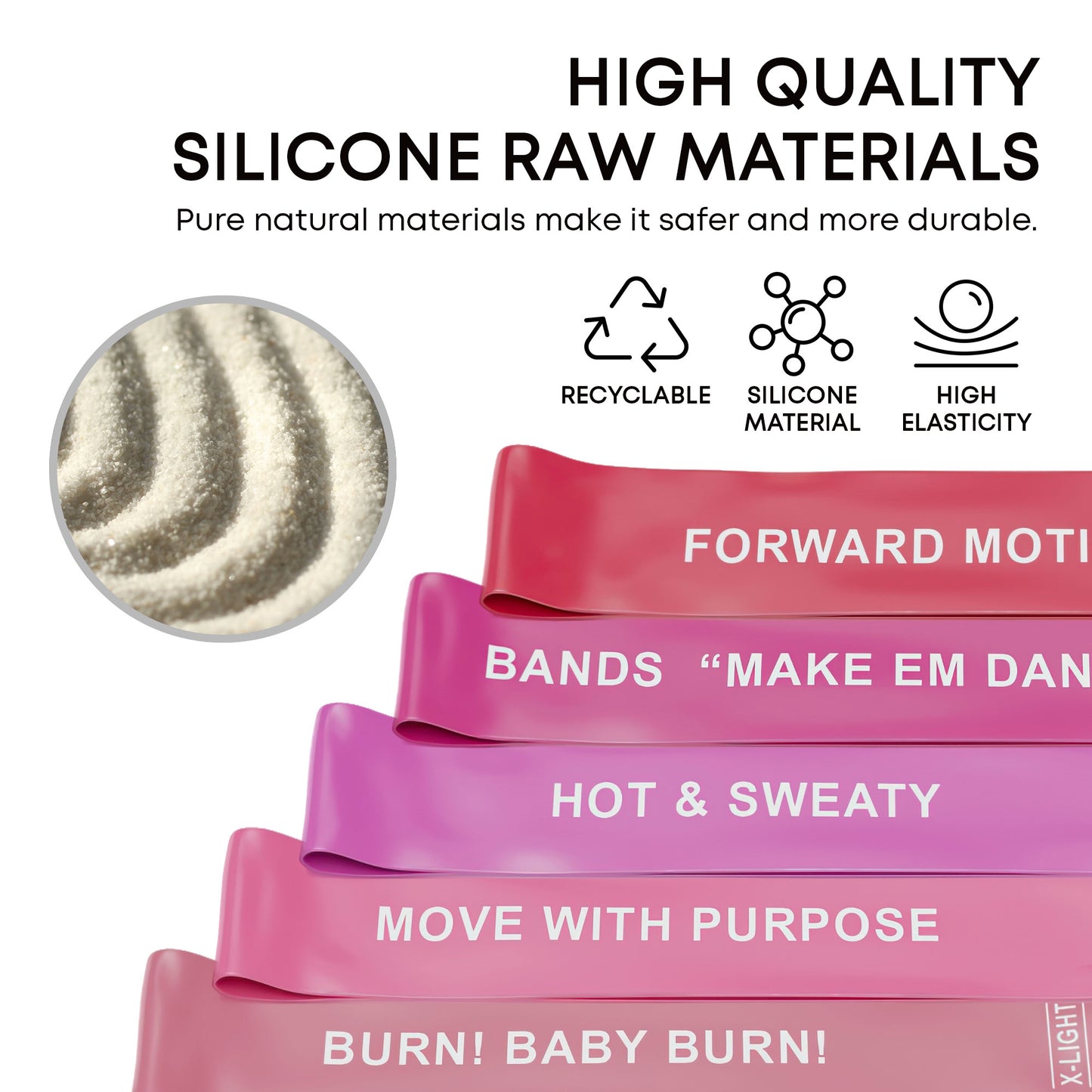 HIGH QUALITY
SILICONE RAW MATERIALS

Pure natural materials make it safer and more durable.

RECYCLABLE

SILICONE MATERIAL

HIGH ELASTICITY

FORWARD MOTI

BANDS "MAKE EM DAN

HOT & SWEATY

MOVE WITH PURPOSE

BURN! BABY BURN!

X-LIGHT