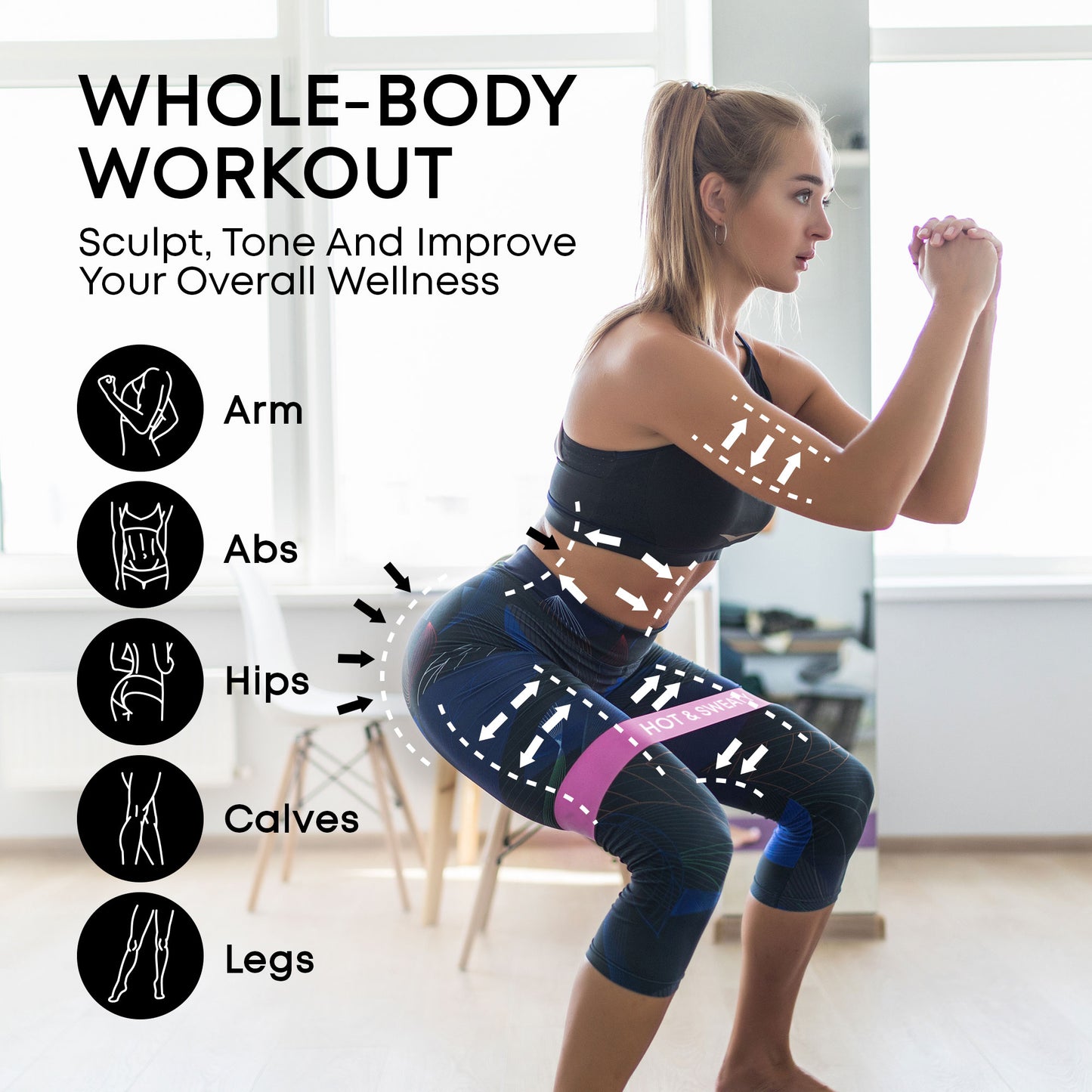 WHOLE-BODY WORKOUT

Sculpt, Tone And Improve Your Overall Wellness

Arm

Abs

Hips

Calves

Legs

HOT & SWEATY